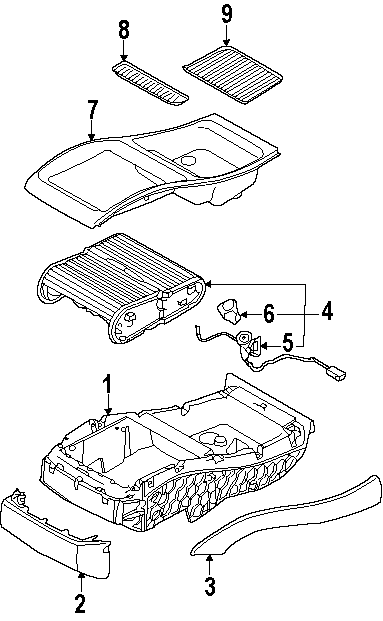 8
9
7
6
4
5
1
2
3