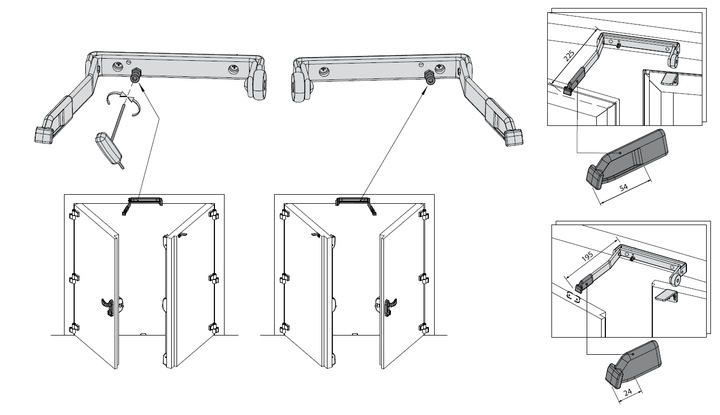 225

54

195

24