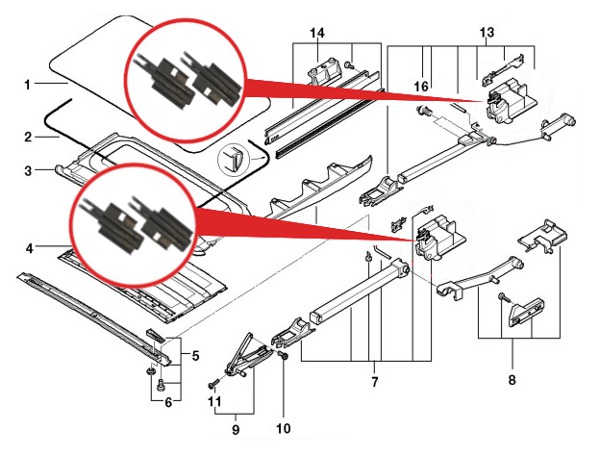 14
13
16
1
2
3
4
5
6
11
9
10
7
8