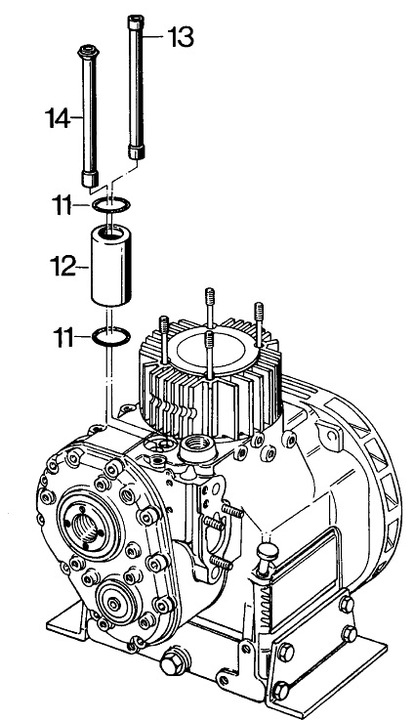 13
14
11
12
11