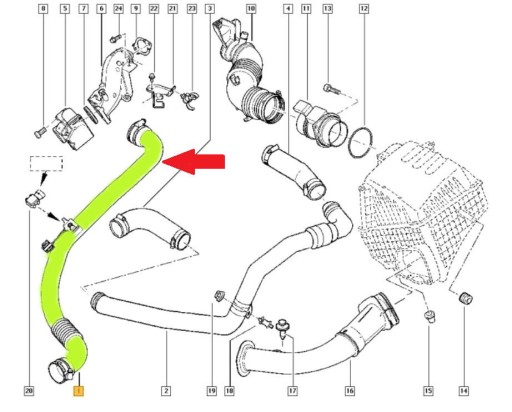 8
5
7
6
24
9
22
21
23
3
10
4
11
13
12
20
1
2
19
18
17
16
15
14