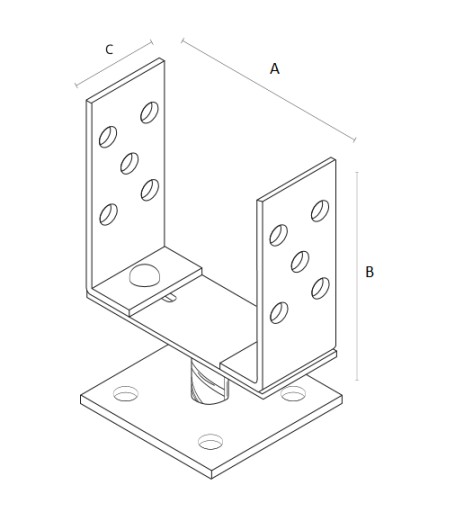 C

A

B