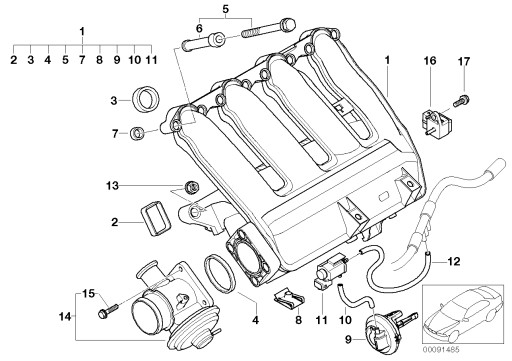 1
2 3 4 5 7 8 9 10 11
5
6
1
16
17
3
7
13
2
12
15
14
4
8
11
10
9
00091485