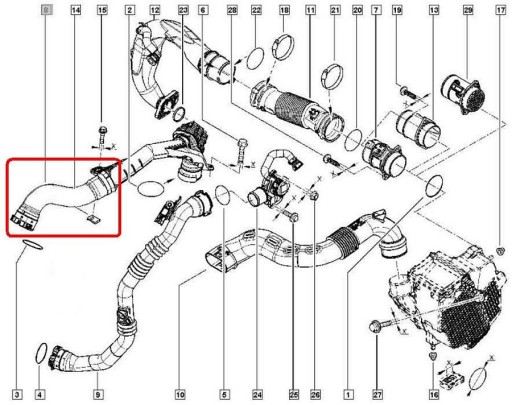 8
14
15
2
12
23
6
28
22
18
11
21
20
7
19
13
29
17
X
X
X
X
X
X
X
X
X
3
4
9
10
5
24
25
26
1
27
16