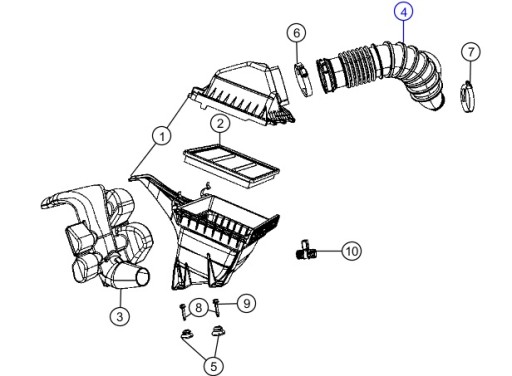 4
6
7
1
2
10
3
8
9
5