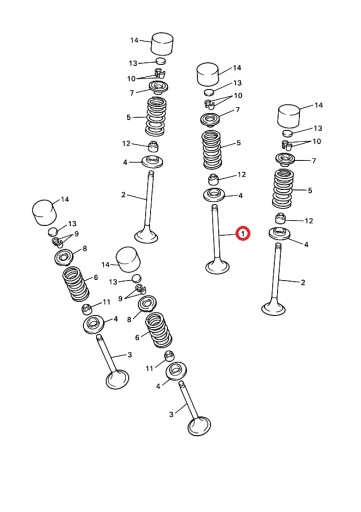 14
13
10
7
5
12
4
2
14
13
10
7
5
12
4
1
14
13
10
7
5
12
4
2
14
13
9
8
6
11
4
3
14
13
9
8
6
11
4
3