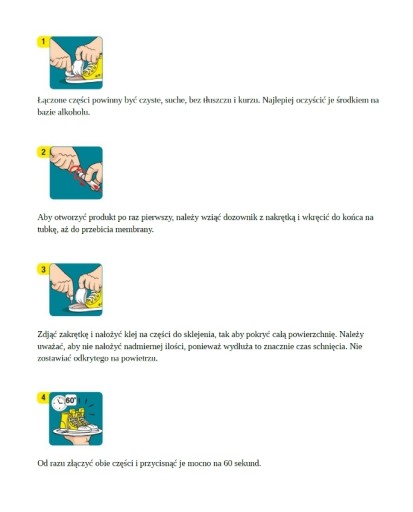 1

Łączone części powinny być czyste, suche, bez tłuszczu i kurzu. Najlepiej oczyścić je środkiem na bazie alkoholu.

2

Aby otworzyć produkt po raz pierwszy, należy wziąć dozownik z nakrętką i wkręcić do końca na tubkę, aż do przebicia membrany.

3

Zdjąć zakrętkę i nałożyć klej na części do sklejenia, tak aby pokryć całą powierzchnię. Należy uważać, aby nie nałożyć nadmiernej ilości, ponieważ wydłuża to znacznie czas schnięcia. Nie zostawiać odkrytego na powietrzu.

4

60"

Od razu złączyć obie części i przycisnąć je mocno na 60 sekund.