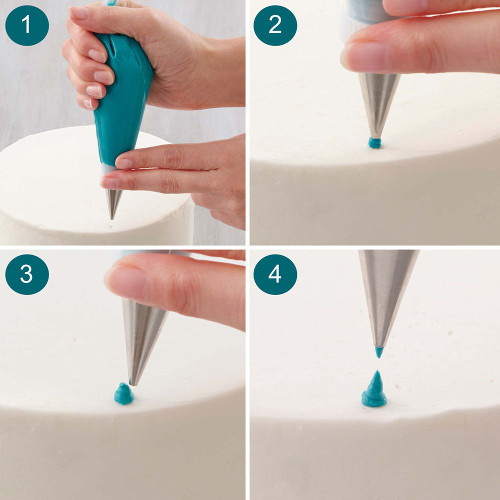 1
2
3
4