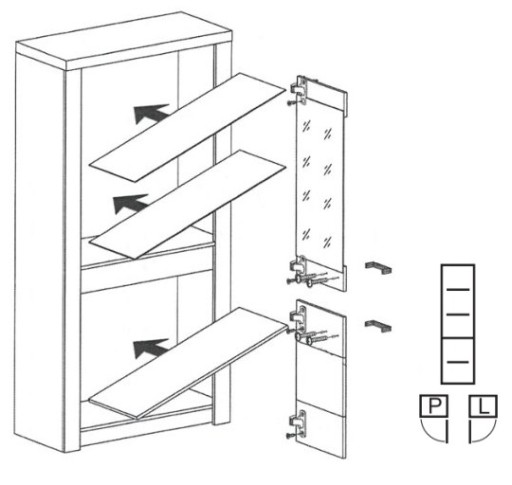 P
L