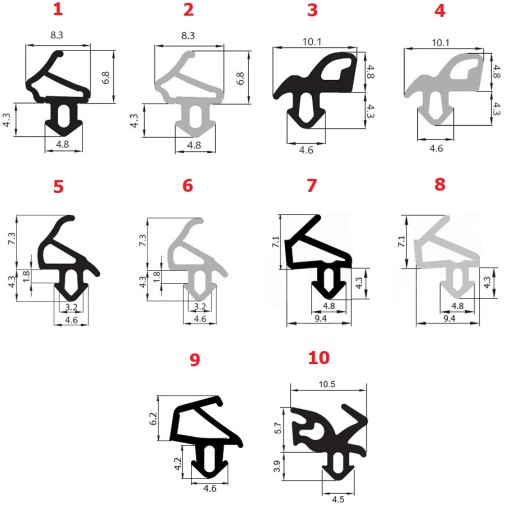 1
8.3
6.8
4.3
4.8

2
8.3
6.8
4.3
4.8

3
10.1
4.8
4.3
4.6

4
10.1
4.8
4.3
4.6

5
7.3
4.3
1.8
3.2
4.6

6
7.3
4.3
1.8
3.2
4.6

7
7.1
4.3
4.8
9.4

8
7.1
4.3
4.8
9.4

9
6.2
4.2
4.6

10
10.5
5.7
3.9
4.5