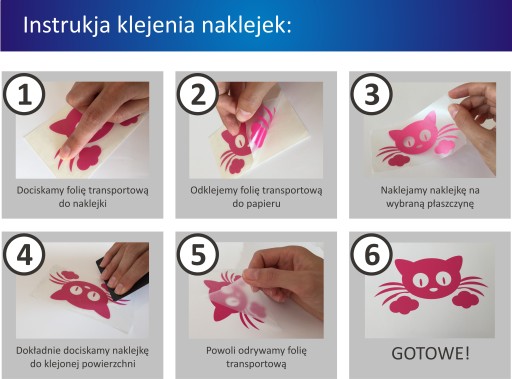 Instrukja klejenia naklejek:

1
Dociskamy folię transportową do naklejki

2
Odklejemy folię transportową do papieru

3
Naklejamy naklejkę na wybraną płaszczynę

4
Dokładnie dociskamy naklejkę do klejonej powierzchni

5
Powoli odrywamy folię transportową

6
GOTOWE!