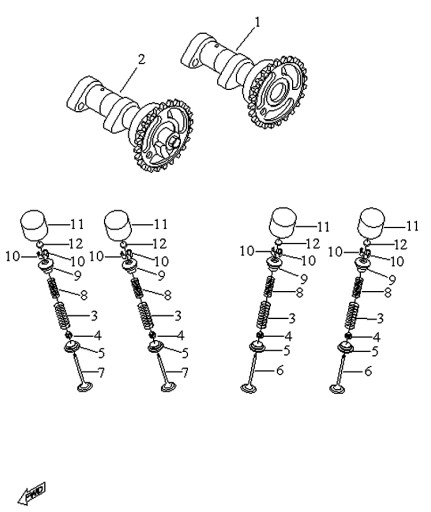 1
2
11
12
10
10
9
8
3
4
5
7
11
12
10
10
9
8
3
4
5
7
11
12
10
10
9
8
3
4
5
6
11
12
10
10
9
8
3
4
5
6
FWD