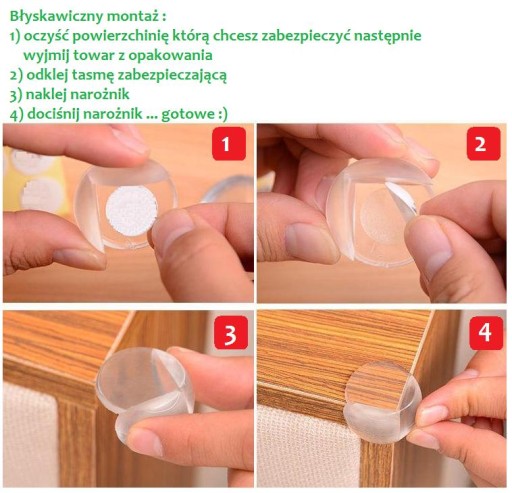 Błyskawiczny montaż :
1) oczyść powierzchinię którą chcesz zabezpieczyć następnie wyjmij towar z opakowania
2) odklej tasmę zabezpieczającą
3) naklej narożnik
4) dociśnij narożnik ... gotowe :)

1

2

3

4