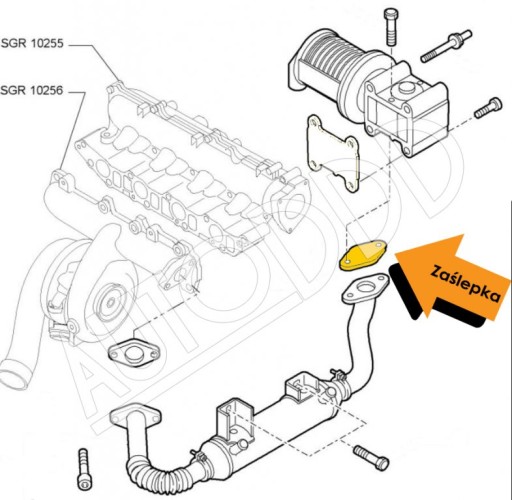 SGR 10255
SGR 10256
Zaślepka
AUTODDD