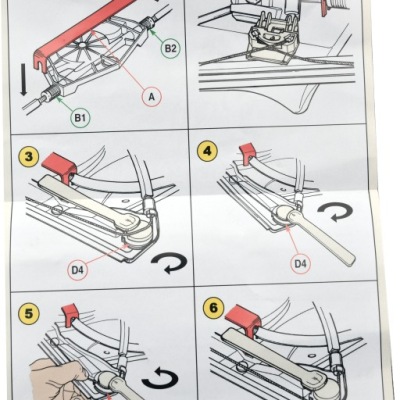 B2

A

B1

3

D4

4

D4

5

6