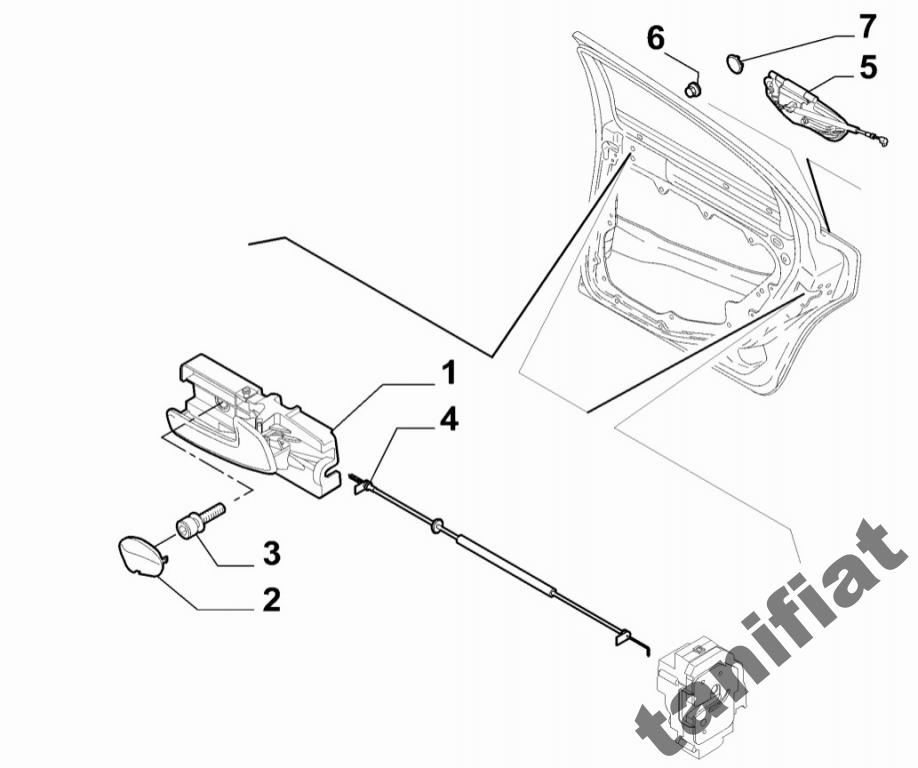 6
7
5
1
4
3
2
tanifiat