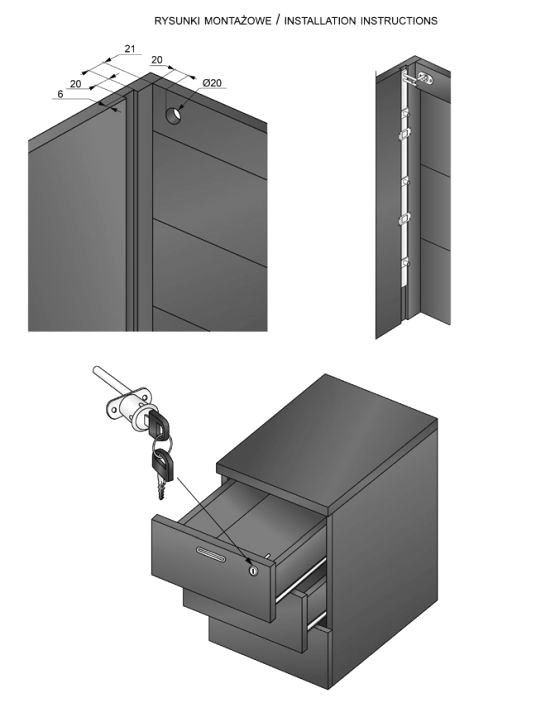 RYSUNKI MONTAŻOWE / INSTALLATION INSTRUCTIONS

21
20
20
6
Ø20