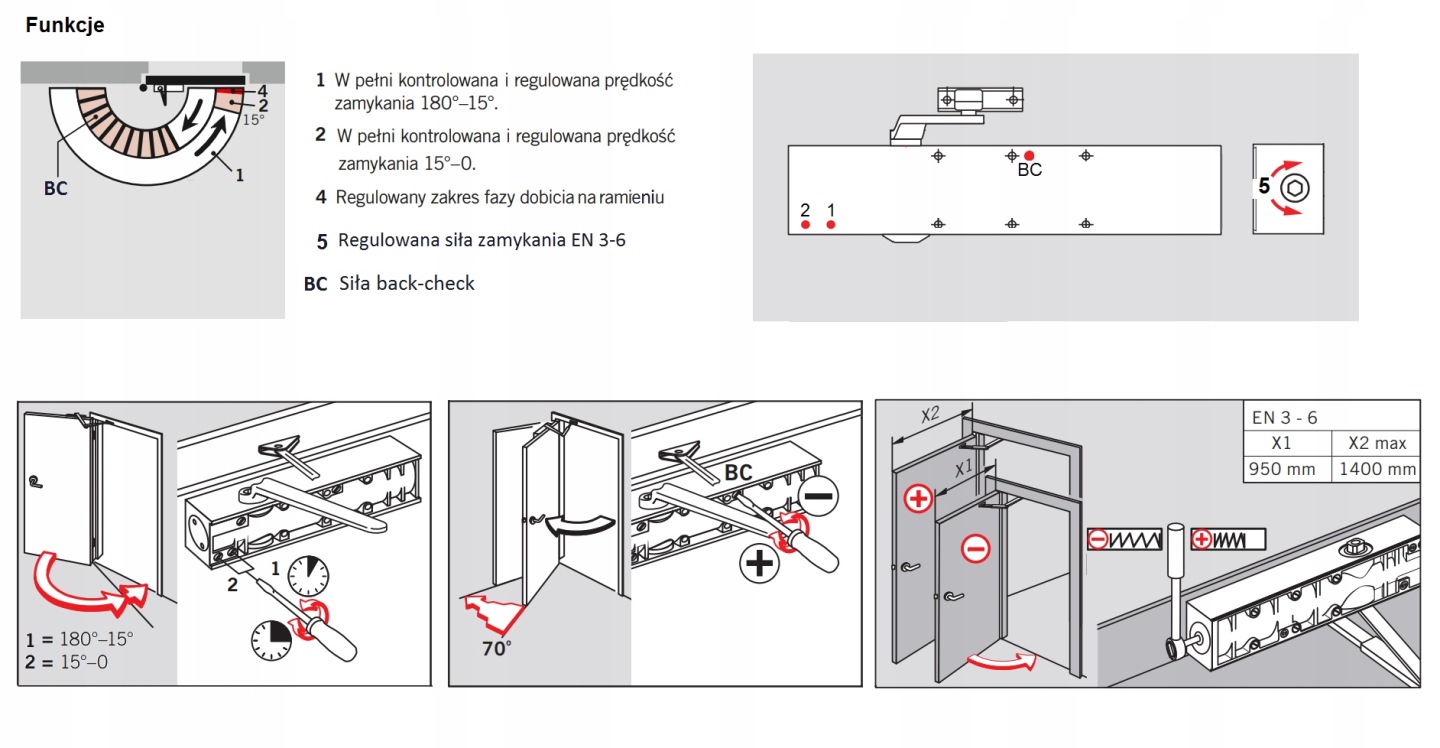 Funkcje

4
2
15°
BC
1

1 W pełni kontrolowana i regulowana prędkość zamykania 180°–15°.

2 W pełni kontrolowana i regulowana prędkość zamykania 15°–0.

4 Regulowany zakres fazy dobicia na ramieniu

5 Regulowana siła zamykania EN 3-6

BC Siła back-check

BC
2 1
5

2
1
1 = 180°–15°
2 = 15°–0

BC
70°

X2
X1

| EN 3 - 6 | |
|---|---|
| X1 | X2 max |
| 950 mm | 1400 mm |