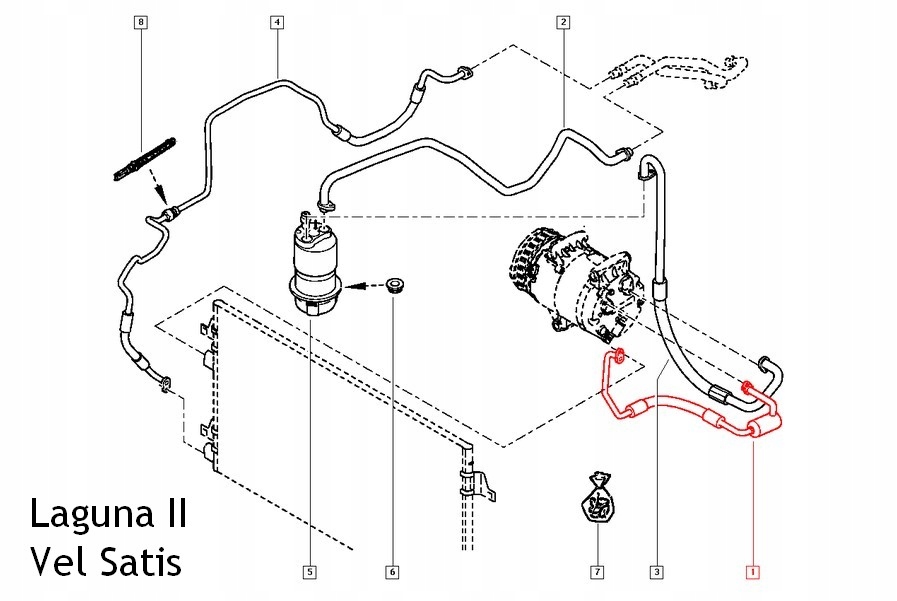 8
4
2
Laguna II
Vel Satis
5
6
7
3
1