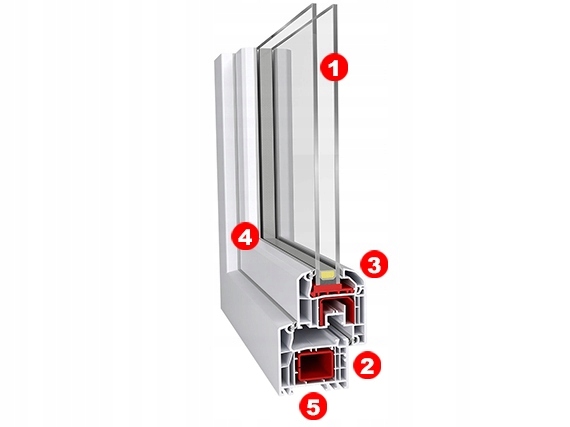 1
4
3
2
5