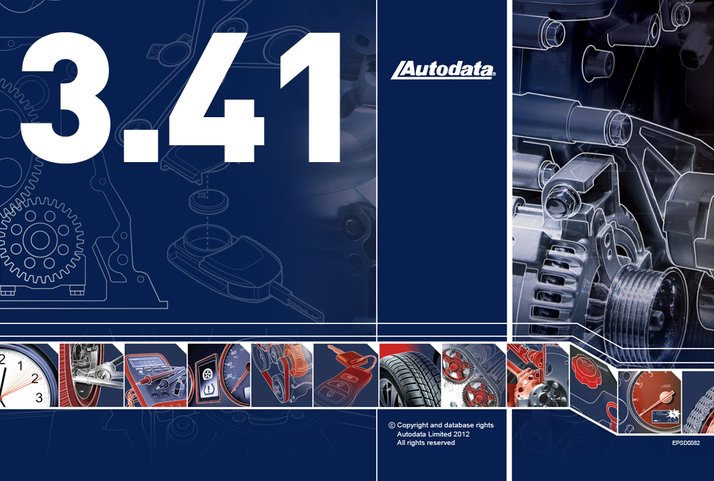 3.41

Autodata

2 1 2 3

© Copyright and database rights Autodata Limited 2012 All rights reserved

EPSD0082