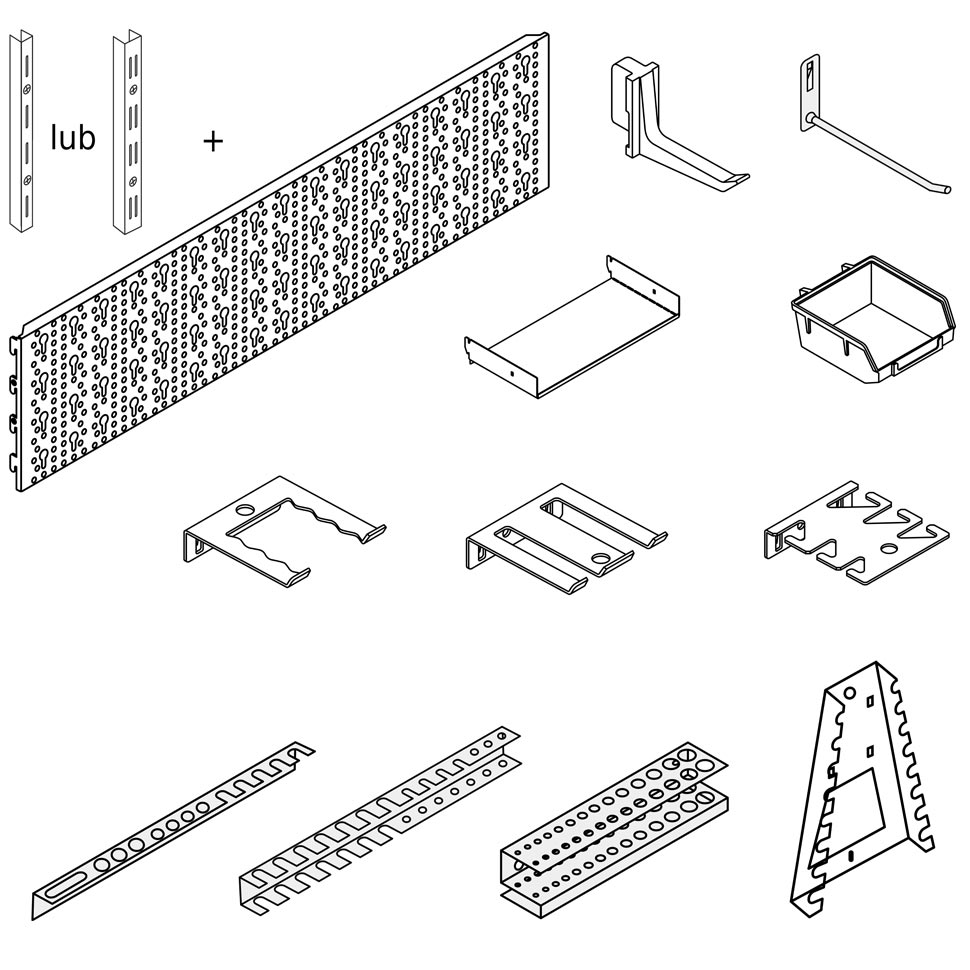 lub +