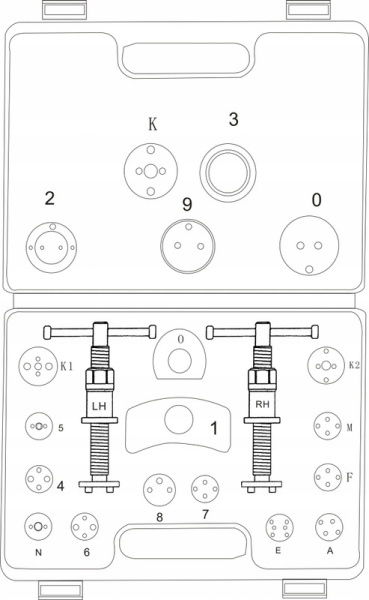 K
3
2
9
0
0
K1
K2
LH
RH
5
1
M
4
F
8
7
N
6
E
A