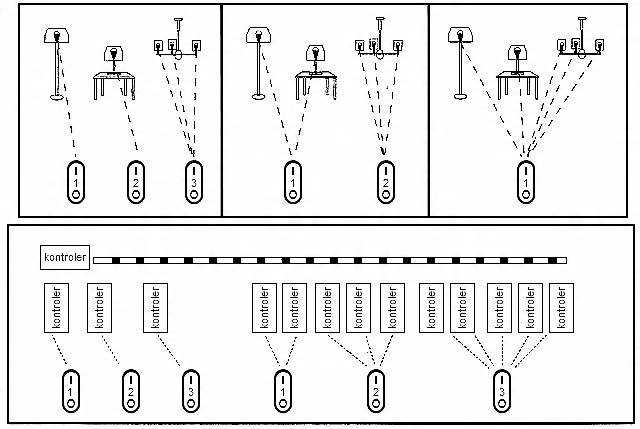 1
2
3

1
2

1

kontroler

kontroler
kontroler
kontroler
kontroler
kontroler
kontroler
kontroler
kontroler
kontroler
kontroler
kontroler
kontroler
kontroler

1
2
3
1
2
3