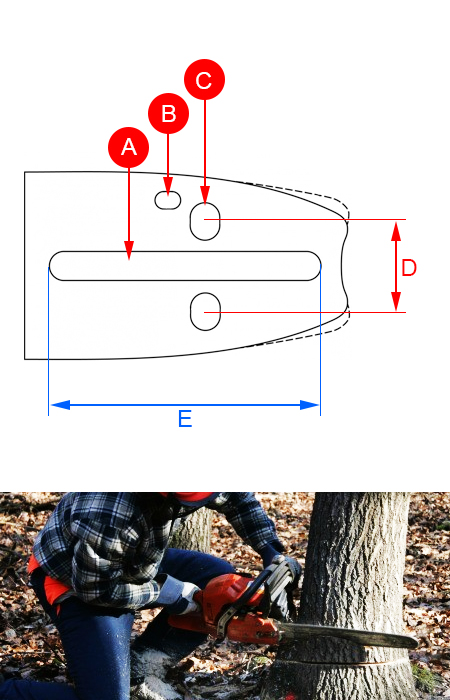 C
B
A
D
E