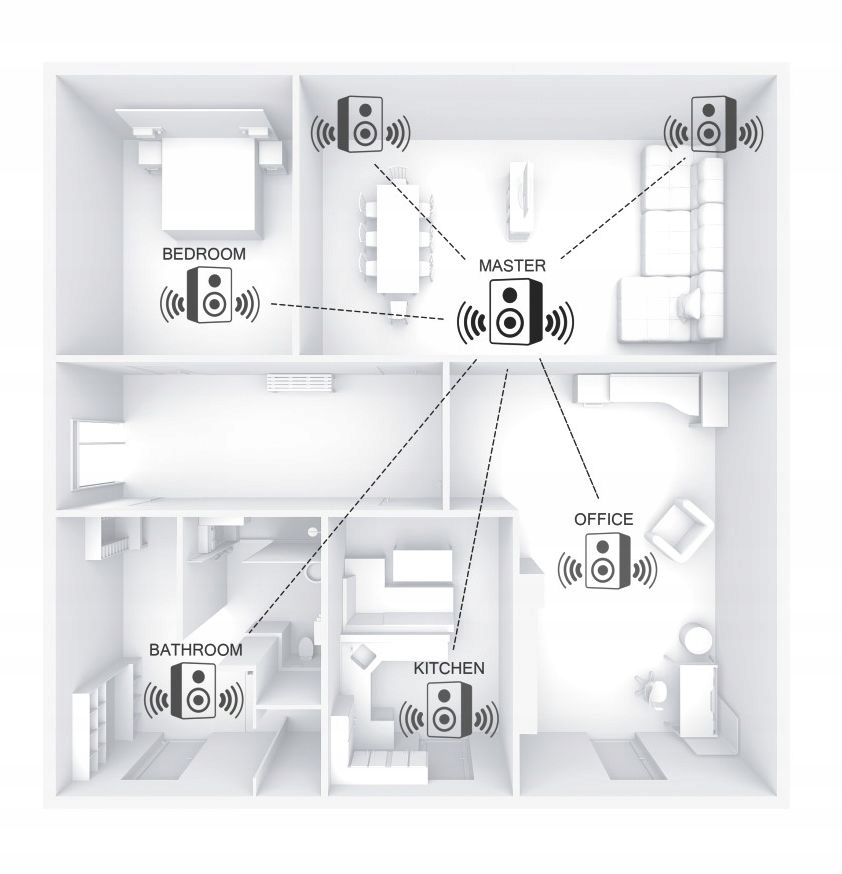 BEDROOM

MASTER

OFFICE

BATHROOM

KITCHEN