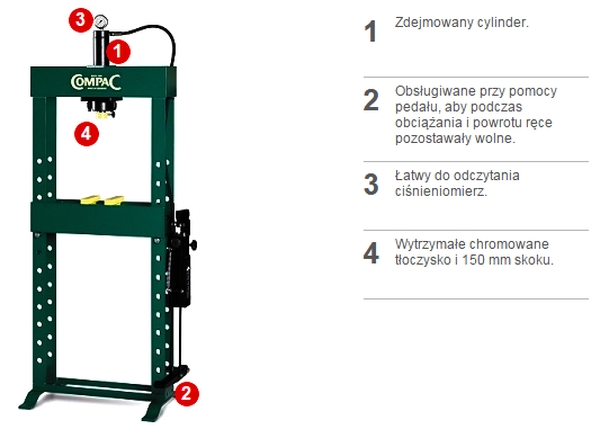 3
1
COMPAC
4
2

1 Zdejmowany cylinder.

2 Obsługiwane przy pomocy pedału, aby podczas obciążania i powrotu ręce pozostawały wolne.

3 Łatwy do odczytania ciśnieniomierz.

4 Wytrzymałe chromowane tłoczysko i 150 mm skoku.