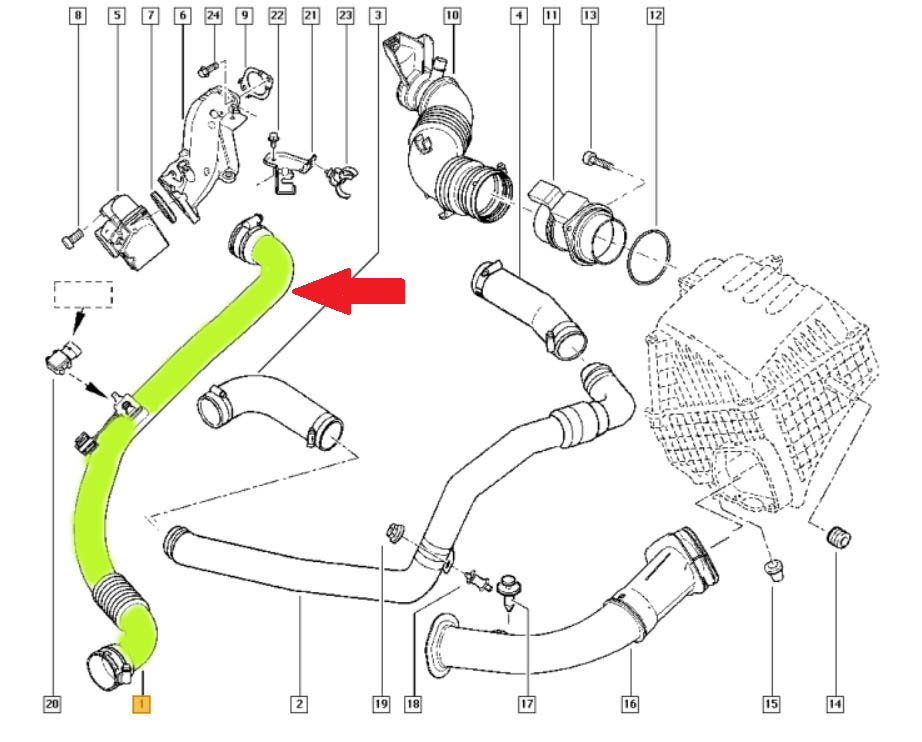 8
5
7
6
24
9
22
21
23
3
10
4
11
13
12
20
1
2
19
18
17
16
15
14