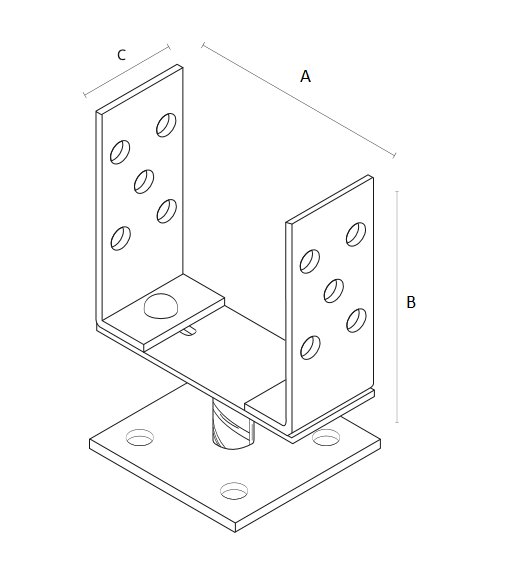 C

A

B