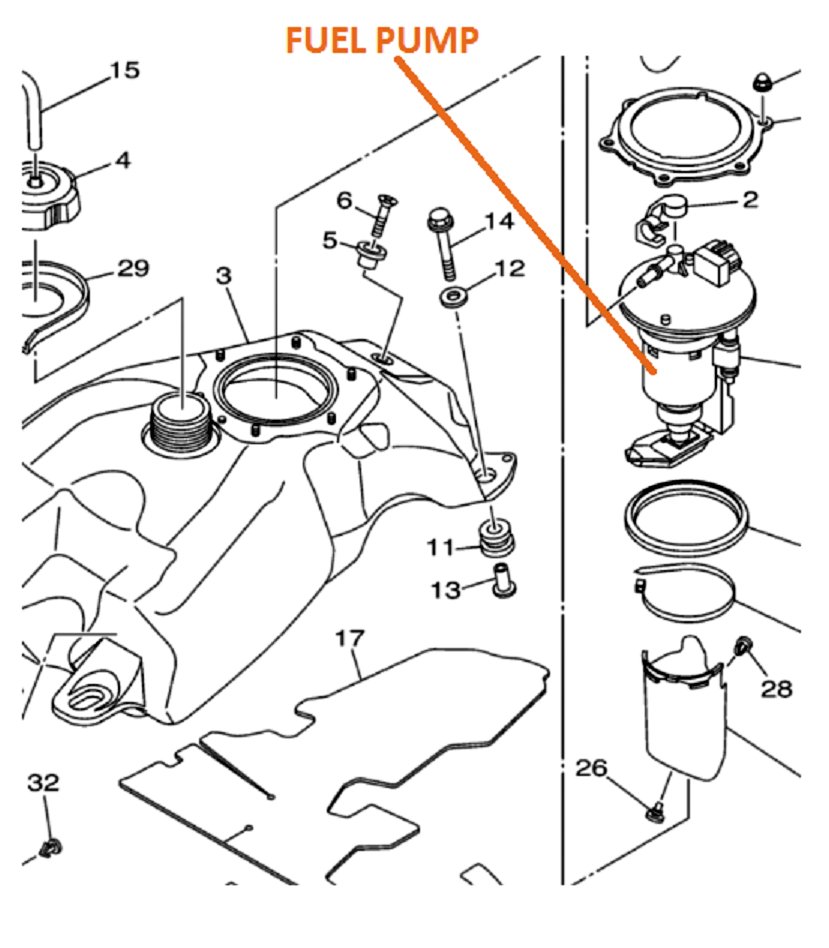 FUEL PUMP

15
4
29
3
6
5
14
12
2
11
13
17
28
26
32