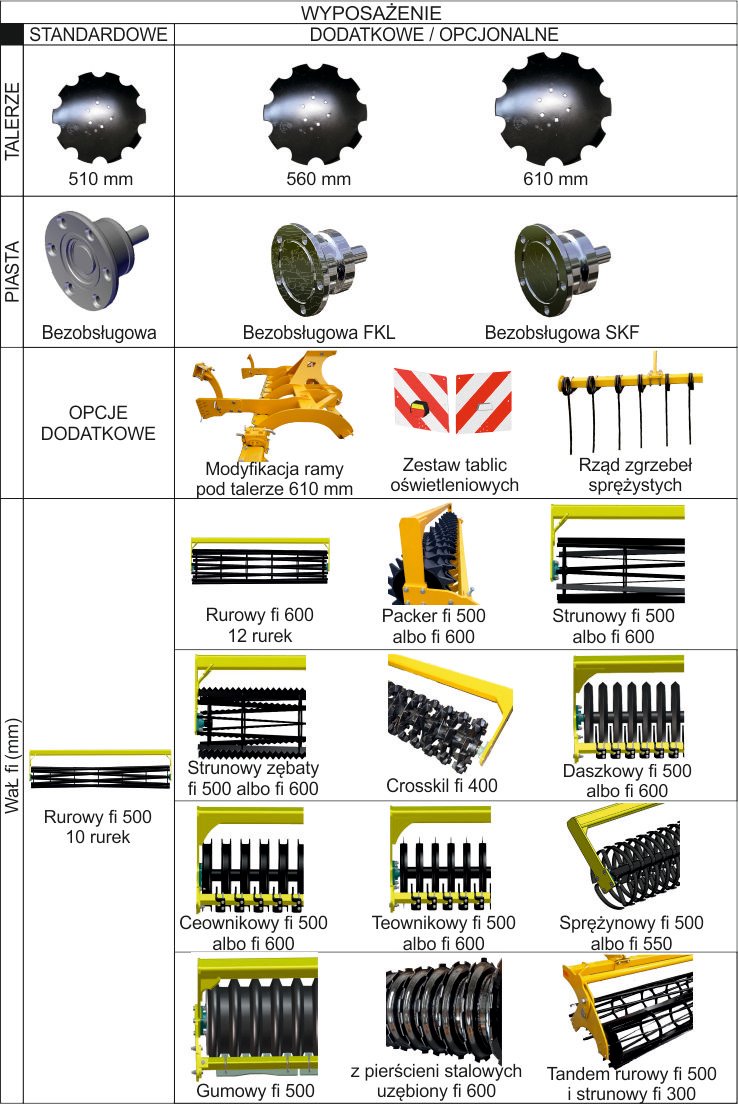 WYPOSAŻENIE

| | STANDARDOWE | DODATKOWE / OPCJONALNE | | |
|---|---|---|---|---|
| TALERZE | 510 mm | 560 mm | 610 mm | |
| PIASTA | Bezobsługowa | Bezobsługowa FKL | Bezobsługowa SKF | |
| | OPCJE DODATKOWE | Modyfikacja ramy pod talerze 610 mm | Zestaw tablic oświetleniowych | Rząd zgrzebeł sprężystych |
| Wał fi (mm) | Rurowy fi 500 10 rurek | Rurowy fi 600 12 rurek | Packer fi 500 albo fi 600 | Strunowy fi 500 albo fi 600 |
| | | Strunowy zębaty fi 500 albo fi 600 | Crosskil fi 400 | Daszkowy fi 500 albo fi 600 |
| | | Ceownikowy fi 500 albo fi 600 | Teownikowy fi 500 albo fi 600 | Sprężynowy fi 500 albo fi 550 |
| | | Gumowy fi 500 | z pierścieni stalowych uzębiony fi 600 | Tandem rurowy fi 500 i strunowy fi 300 |