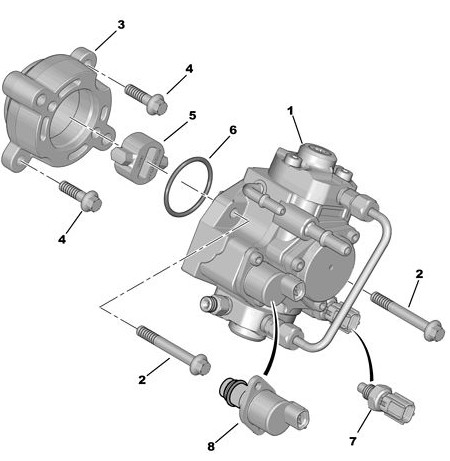 3
4
5
6
1
4
2
2
8
7