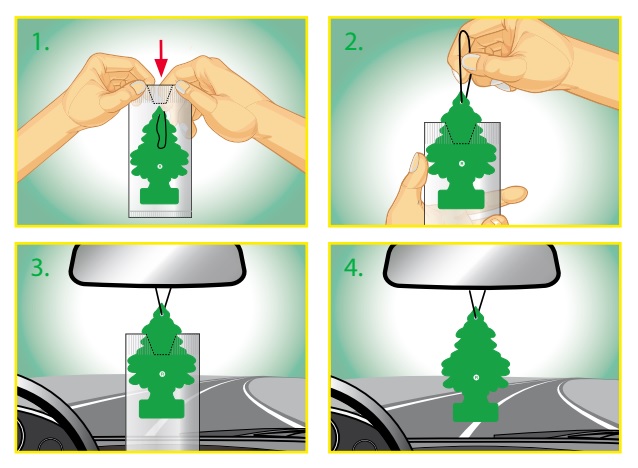 1.

2.

3.

4.