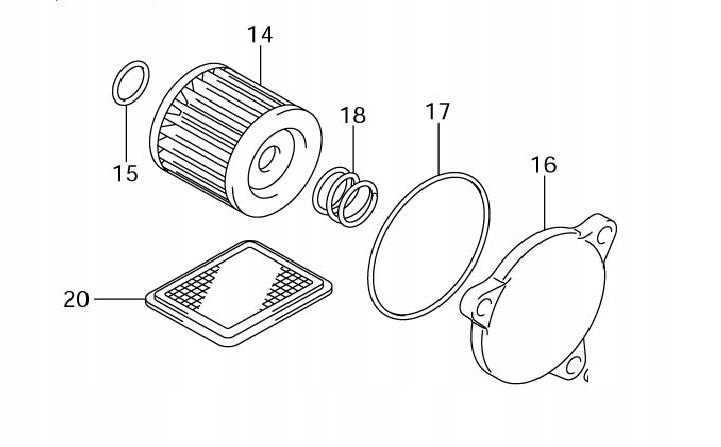 14
15
18
17
16
20