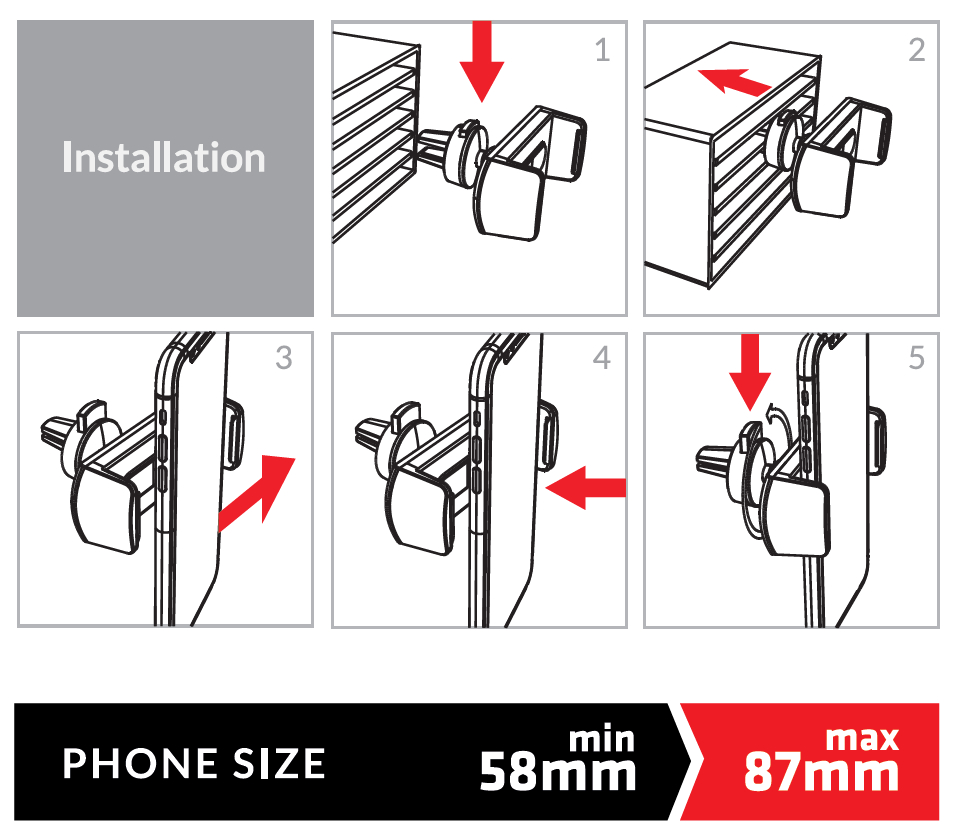 Installation

1

2

3

4

5

PHONE SIZE

min
58mm

max
87mm