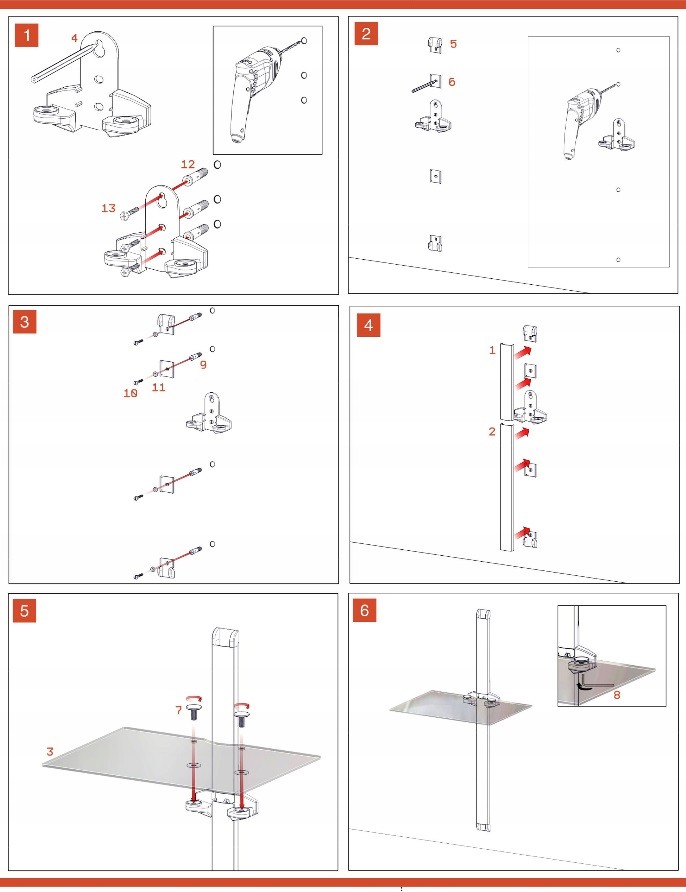 1
4
12
13
2
5
6
3
9
10
11
4
1
2
5
7
3
6
8