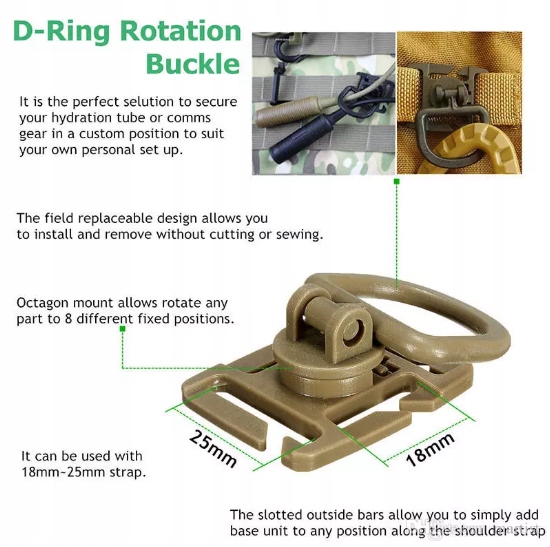 D-Ring Rotation Buckle

It is the perfect selution to secure your hydration tube or comms gear in a custom position to suit your own personal set up.

The field replaceable design allows you to install and remove without cutting or sewing.

Octagon mount allows rotate any part to 8 different fixed positions.

25mm

18mm

It can be used with 18mm~25mm strap.

The slotted outside bars allow you to simply add base unit to any position along the shoulder strap