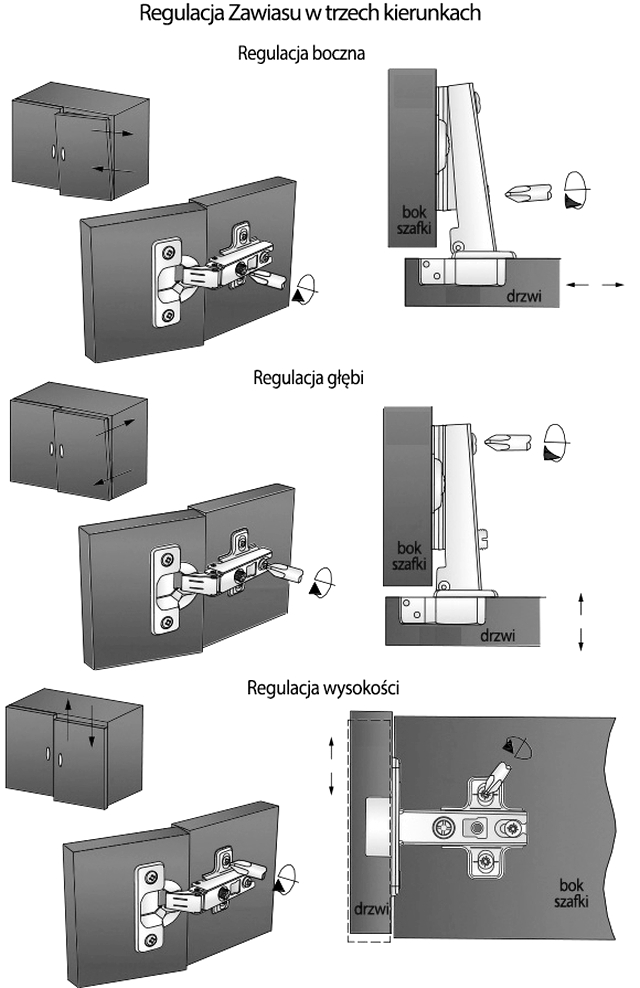 Regulacja Zawiasu w trzech kierunkach

Regulacja boczna

bok szafki

drzwi

Regulacja głębi

bok szafki

drzwi

Regulacja wysokości

drzwi

bok szafki