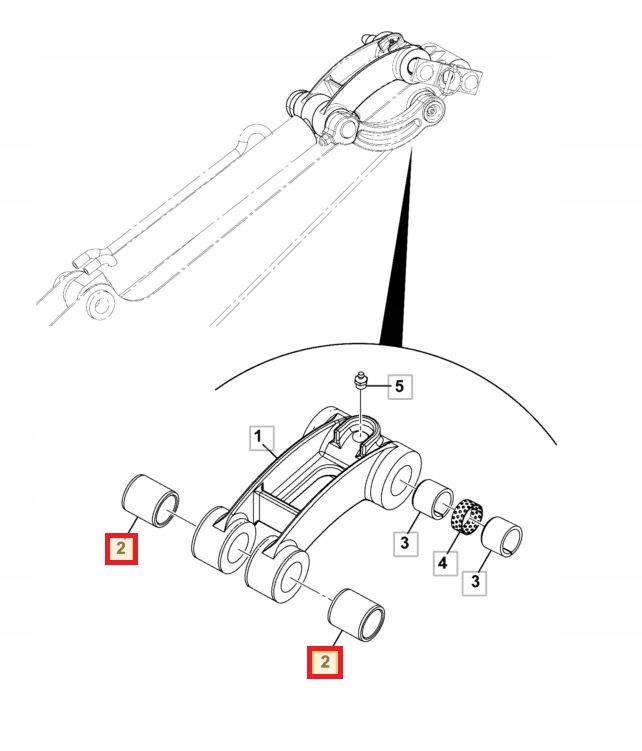 5
1
2
3
4
3
2