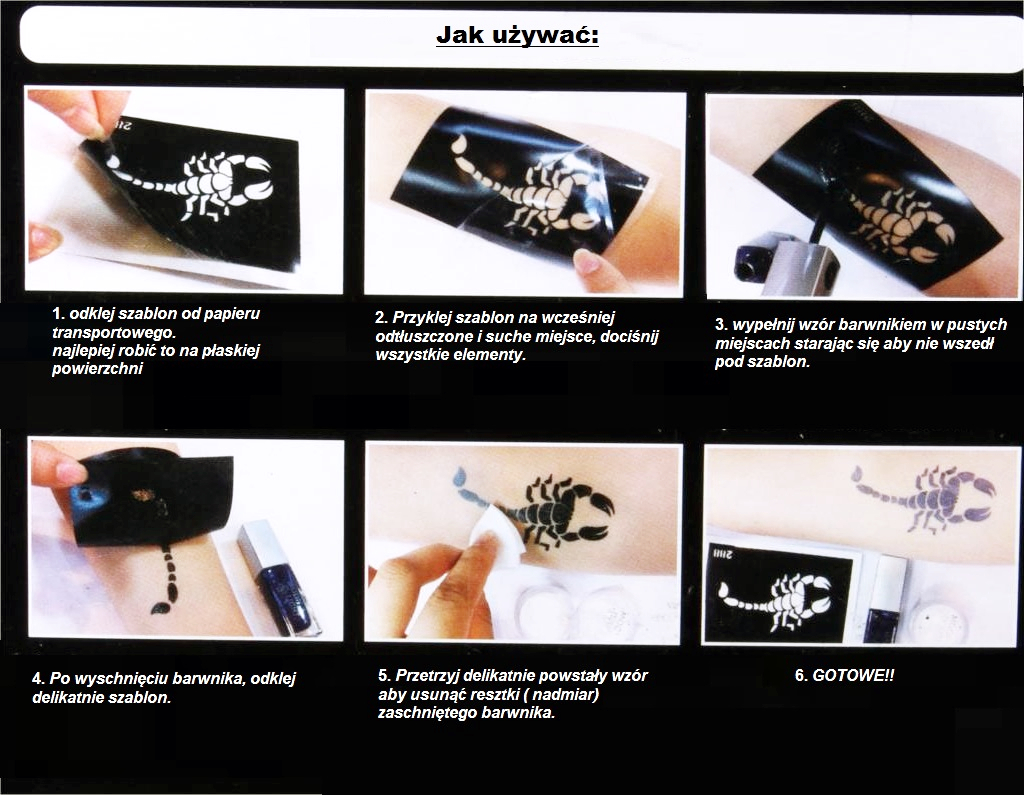 Jak używać:

1. odklej szablon od papieru transportowego.
najlepiej robić to na płaskiej powierzchni

2. Przyklej szablon na wcześniej odtłuszczone i suche miejsce, dociśnij wszystkie elementy.

3. wypełnij wzór barwnikiem w pustych miejscach starając się aby nie wszedł pod szablon.

4. Po wyschnięciu barwnika, odklej delikatnie szablon.

5. Przetrzyj delikatnie powstały wzór aby usunąć resztki ( nadmiar) zaschniętego barwnika.

6. GOTOWE!!