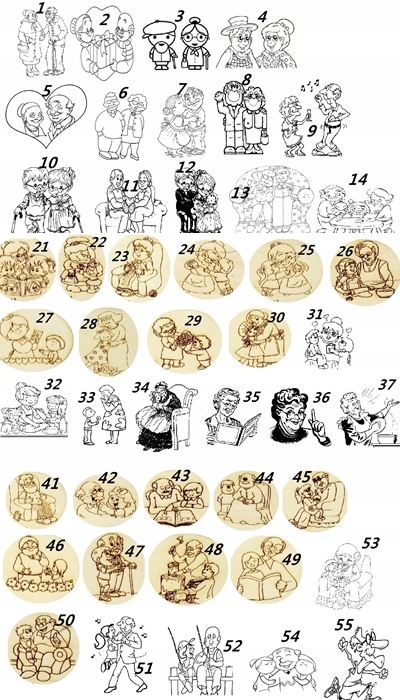 1 2 3 4
5 6 7 8 9
10 11 12 13 14
21 22 23 24 25 26
27 28 29 30 31
32 33 34 35 36 37
41 42 43 44 45
46 47 48 49 53
50 51 52 54 55