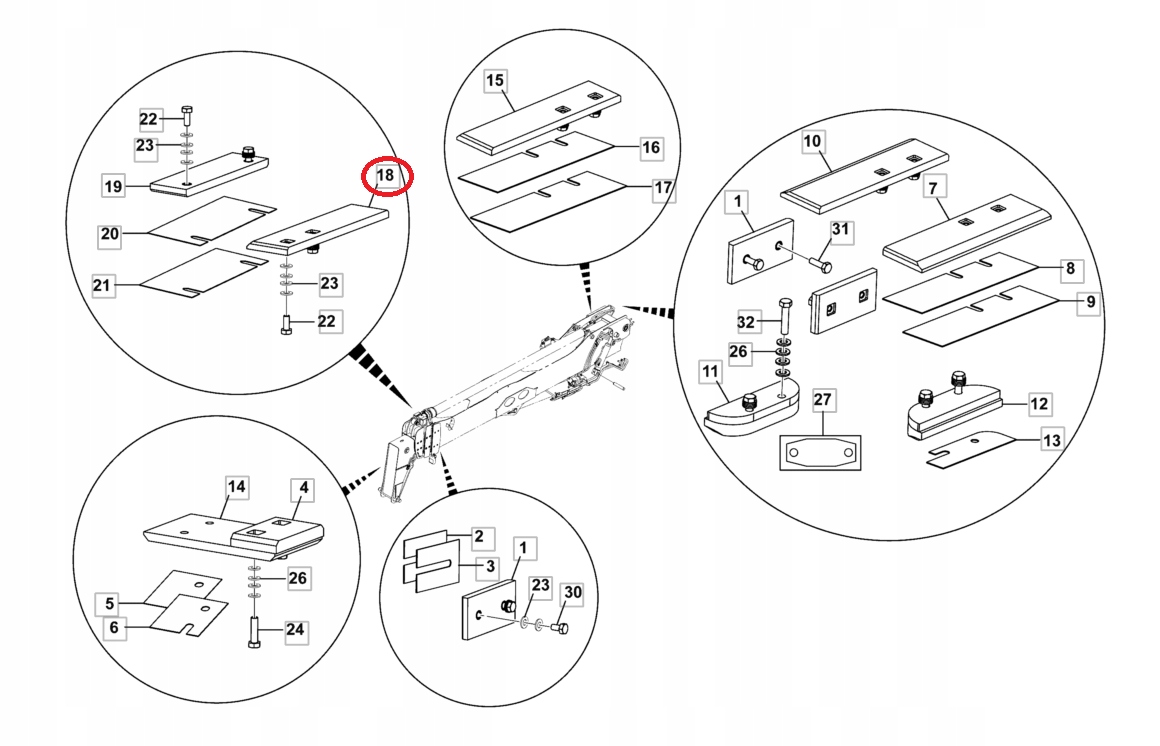 22
23
19
18
20
21
23
22
15
16
17
10
7
1
31
8
9
32
26
11
27
12
13
14
4
26
5
6
24
2
3
1
23
30