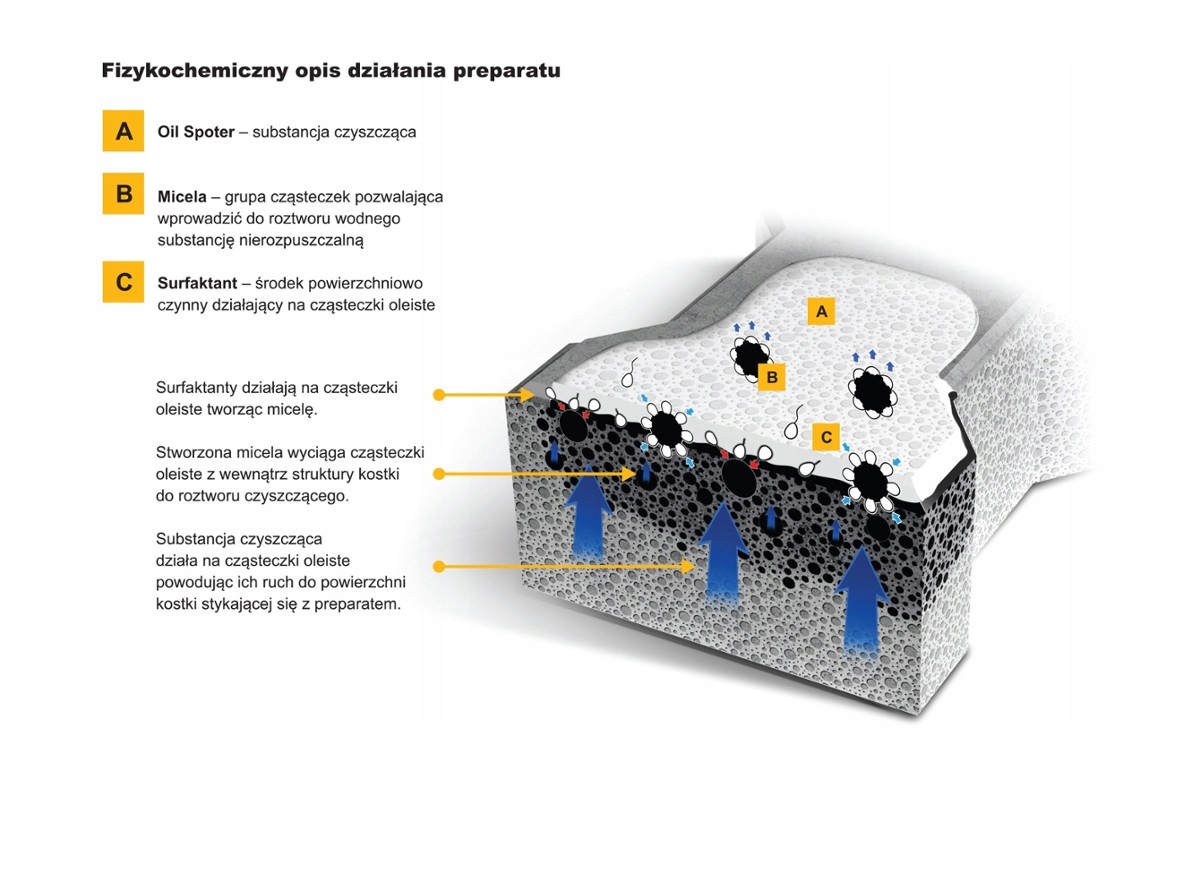 Fizykochemiczny opis działania preparatu

A Oil Spoter – substancja czyszcząca

B Micela – grupa cząsteczek pozwalająca wprowadzić do roztworu wodnego substancję nierozpuszczalną

C Surfaktant – środek powierzchniowo czynny działający na cząsteczki oleiste

Surfaktanty działają na cząsteczki oleiste tworząc micelę.

Stworzona micela wyciąga cząsteczki oleiste z wewnątrz struktury kostki do roztworu czyszczącego.

Substancja czyszcząca działa na cząsteczki oleiste powodując ich ruch do powierzchni kostki stykającej się z preparatem.

A

B

C