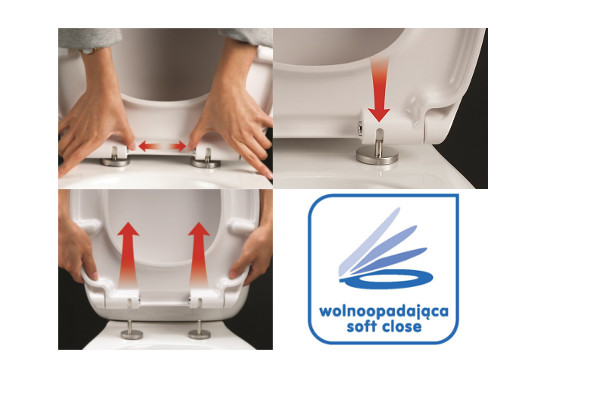 wolnoopadająca
soft close