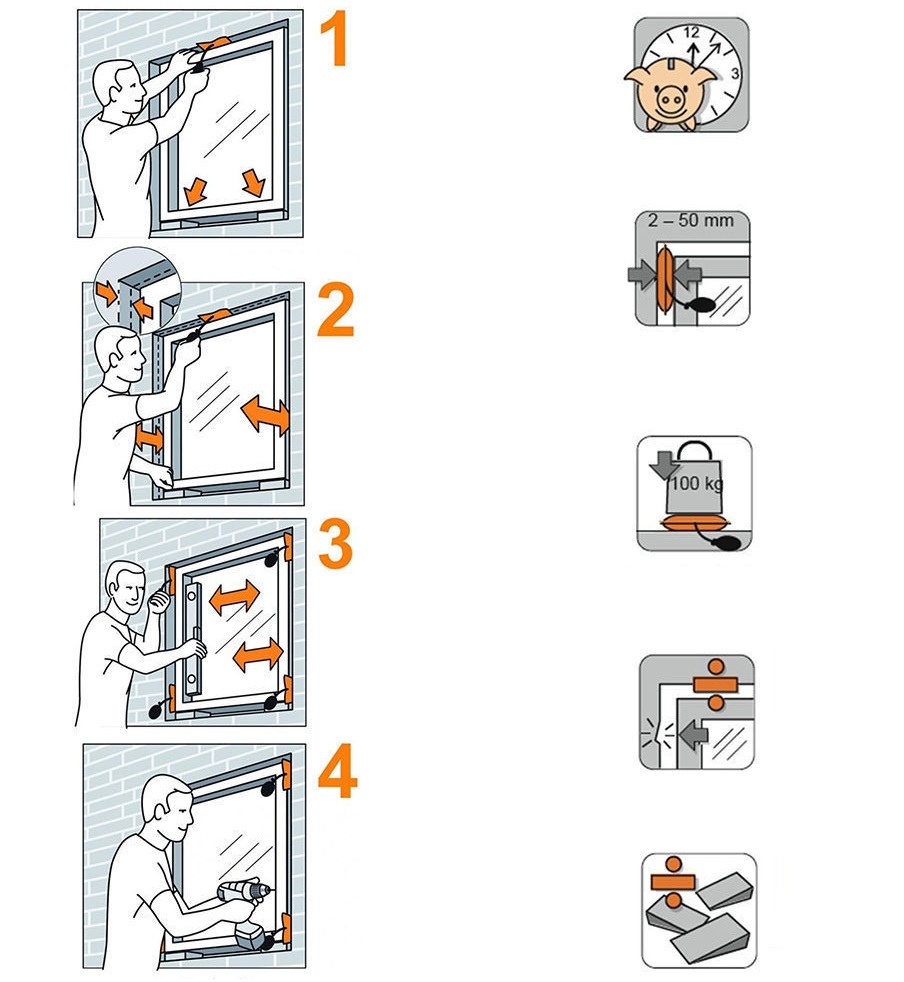 1

2

3

4

12
3

2 – 50 mm

100 kg