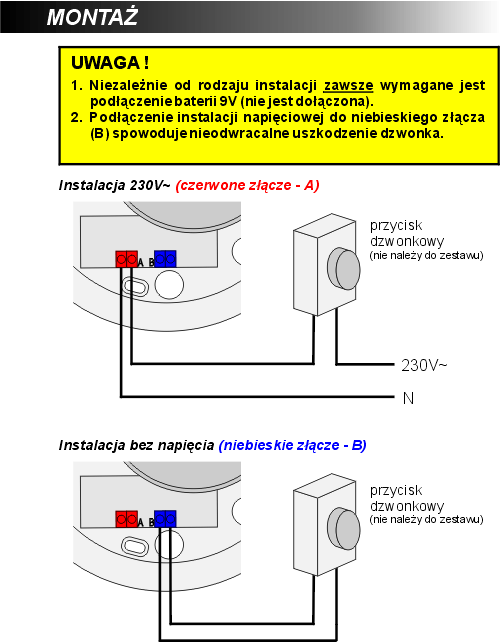 MONTAŻ

UWAGA !
1. Niezależnie od rodzaju instalacji zawsze wymagane jest podłączenie baterii 9V (nie jest dołączona).
2. Podłączenie instalacji napięciowej do niebieskiego złącza (B) spowoduje nieodwracalne uszkodzenie dzwonka.

Instalacja 230V~ (czerwone złącze - A)

A B

przycisk dzwonkowy
(nie należy do zestawu)

230V~

N

Instalacja bez napięcia (niebieskie złącze - B)

A B

przycisk dzwonkowy
(nie należy do zestawu)